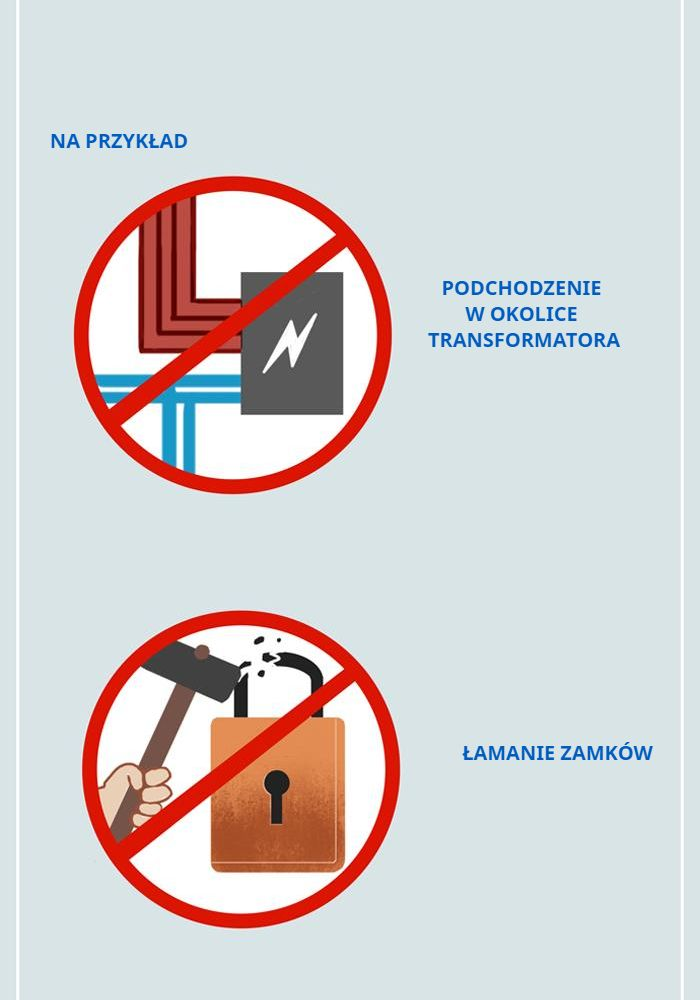 NA PRZYKŁAD

PODCHODZENIE W OKOLICE TRANSFORMATORA

ŁAMANIE ZAMKÓW