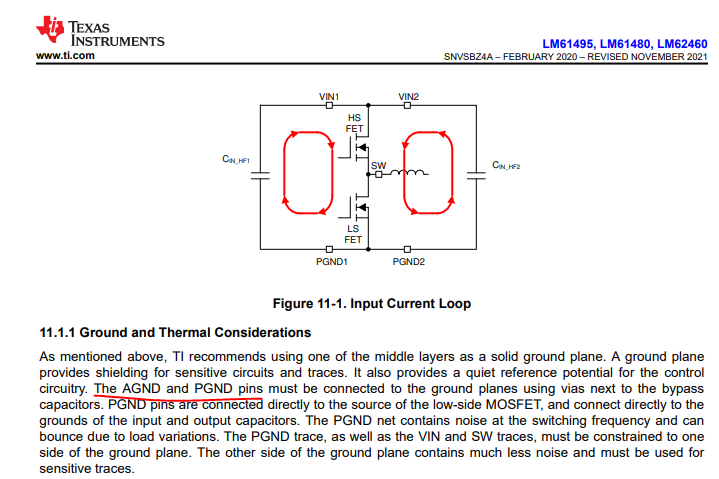 TEXAS INSTRUMENTS
www.ti.com

LM61495, LM61480, LM62460
SNVSBZ4A – FEBRUARY 2020 – REVISED NOVEMBER 2021

VIN1
VIN2
HS FET
$C_{IN\_HF1}$
SW
$C_{IN\_HF2}$
LS FET
PGND1
PGND2

Figure 11-1. Input Current Loop

11.1.1 Ground and Thermal Considerations

As mentioned above, TI recommends using one of the middle layers as a solid ground plane. A ground plane provides shielding for sensitive circuits and traces. It also provides a quiet reference potential for the control circuitry. The AGND and PGND pins must be connected to the ground planes using vias next to the bypass capacitors. PGND pins are connected directly to the source of the low-side MOSFET, and connect directly to the grounds of the input and output capacitors. The PGND net contains noise at the switching frequency and can bounce due to load variations. The PGND trace, as well as the VIN and SW traces, must be constrained to one side of the ground plane. The other side of the ground plane contains much less noise and must be used for sensitive traces.